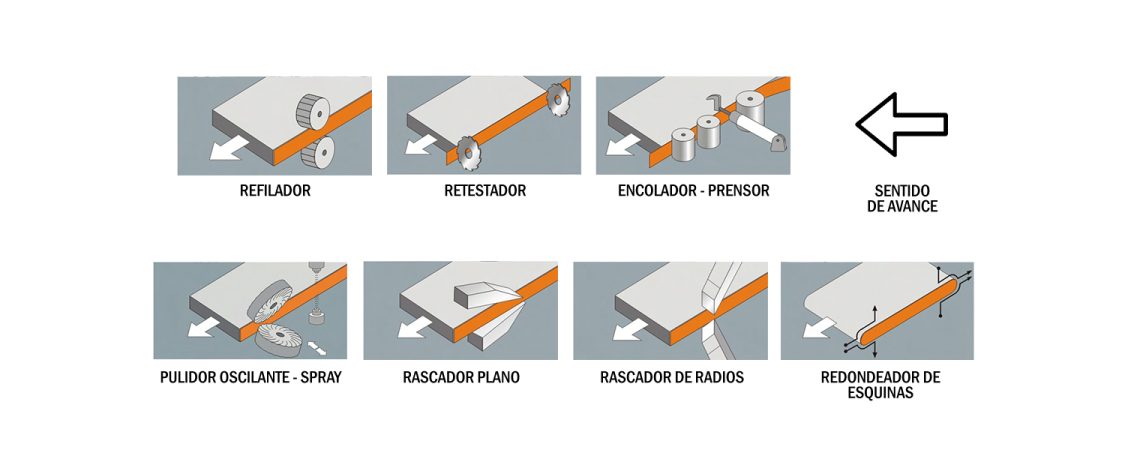 REFILADOR

RETESTADOR

ENCOLADOR - PRENSOR

SENTIDO
DE AVANCE

PULIDOR OSCILANTE - SPRAY

RASCADOR PLANO

RASCADOR DE RADIOS

REDONDEADOR DE
ESQUINAS